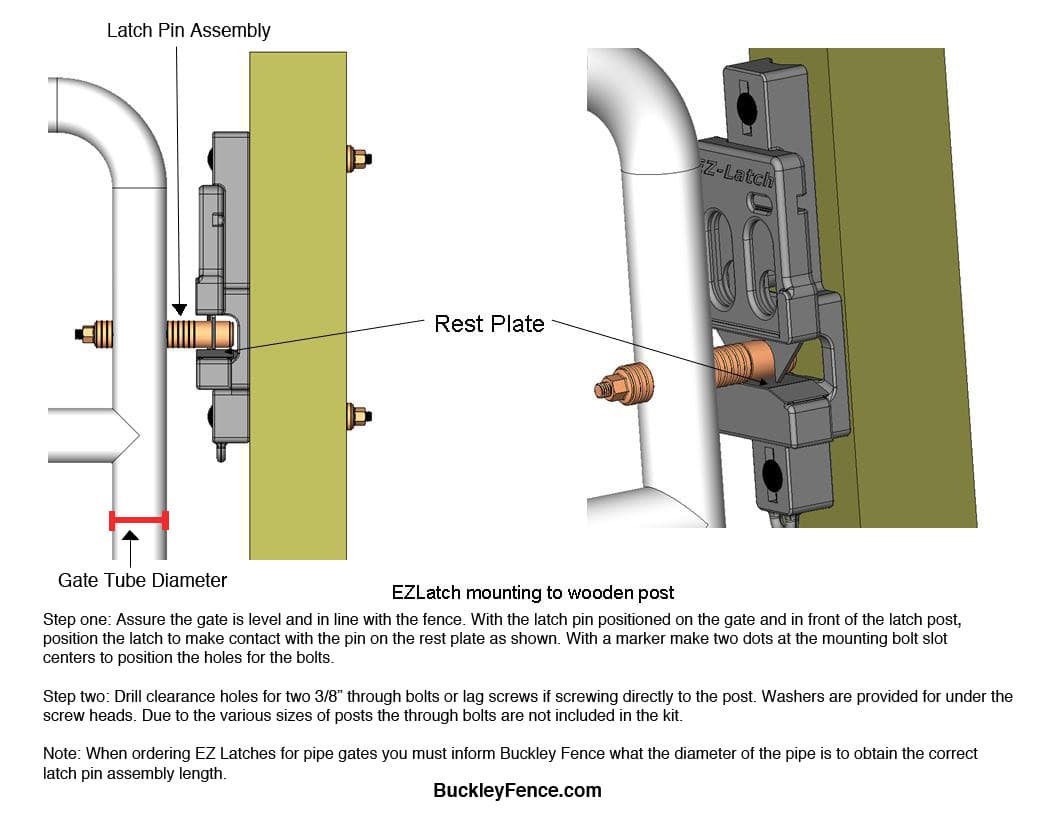 Latch Pin Assembly

Rest Plate

EZ-Latch

Gate Tube Diameter

EZLatch mounting to wooden post

Step one: Assure the gate is level and in line with the fence. With the latch pin positioned on the gate and in front of the latch post, position the latch to make contact with the pin on the rest plate as shown. With a marker make two dots at the mounting bolt slot centers to position the holes for the bolts.

Step two: Drill clearance holes for two 3/8" through bolts or lag screws if screwing directly to the post. Washers are provided for under the screw heads. Due to the various sizes of posts the through bolts are not included in the kit.

Note: When ordering EZ Latches for pipe gates you must inform Buckley Fence what the diameter of the pipe is to obtain the correct latch pin assembly length.

BuckleyFence.com